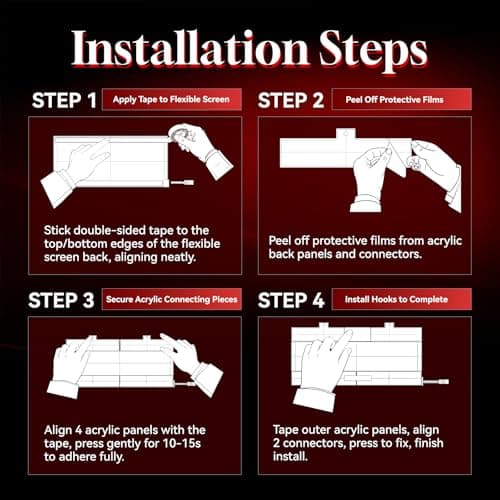 Installation Steps

STEP 1 Apply Tape to Flexible Screen

Stick double-sided tape to the top/bottom edges of the flexible screen back, aligning neatly.

STEP 2 Peel Off Protective Films

Peel off protective films from acrylic back panels and connectors.

STEP 3 Secure Acrylic Connecting Pieces

Align 4 acrylic panels with the tape, press gently for 10-15s to adhere fully.

STEP 4 Install Hooks to Complete

Tape outer acrylic panels, align 2 connectors, press to fix, finish install.