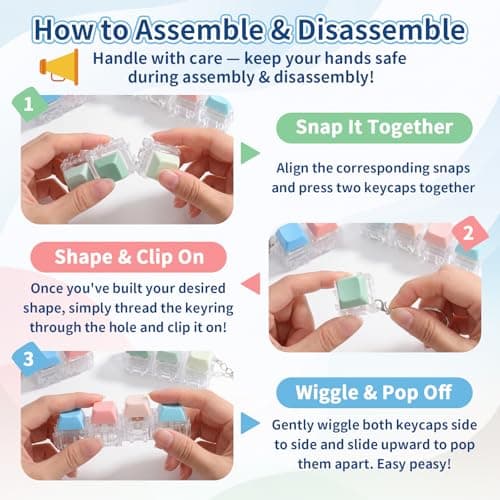 How to Assemble & Disassemble

Handle with care — keep your hands safe during assembly & disassembly!

1

Snap It Together

Align the corresponding snaps and press two keycaps together

2

Shape & Clip On

Once you've built your desired shape, simply thread the keyring through the hole and clip it on!

3

Wiggle & Pop Off

Gently wiggle both keycaps side to side and slide upward to pop them apart. Easy peasy!