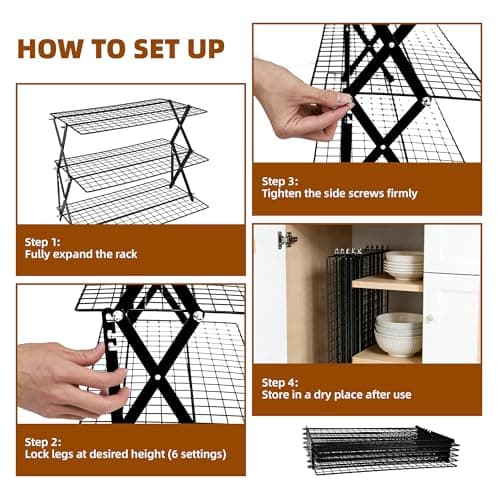 HOW TO SET UP

Step 1:
Fully expand the rack

Step 2:
Lock legs at desired height (6 settings)

Step 3:
Tighten the side screws firmly

Step 4:
Store in a dry place after use