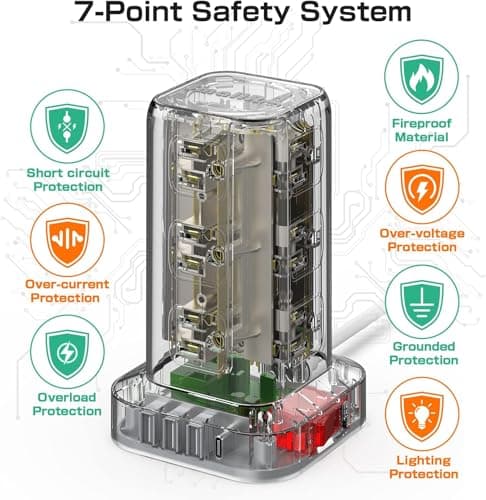 7-Point Safety System

Short circuit Protection

Over-current Protection

Overload Protection

Fireproof Material

Over-voltage Protection

Grounded Protection

Lighting Protection