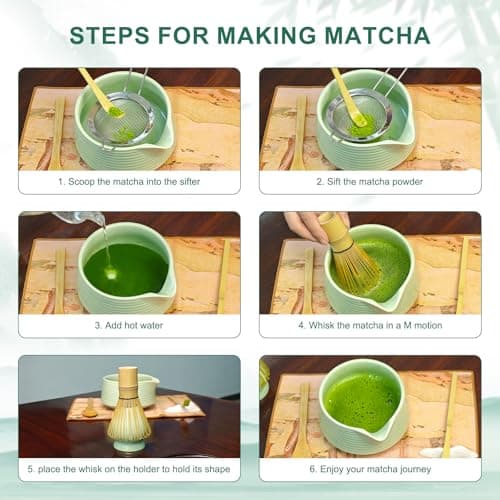 STEPS FOR MAKING MATCHA

1. Scoop the matcha into the sifter

2. Sift the matcha powder

3. Add hot water

4. Whisk the matcha in a M motion

5. place the whisk on the holder to hold its shape

6. Enjoy your matcha journey