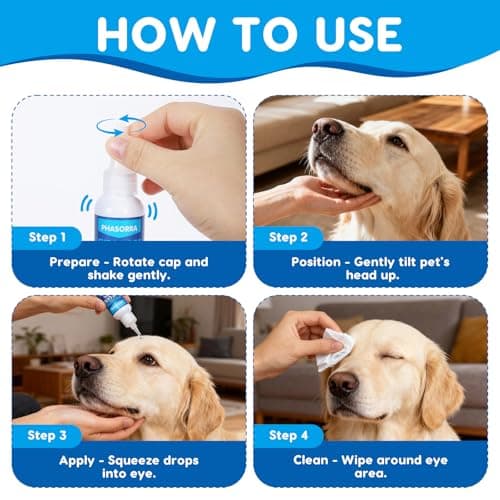 HOW TO USE

PHASORRA

Step 1

Prepare - Rotate cap and shake gently.

Step 2

Position - Gently tilt pet's head up.

Step 3

Apply - Squeeze drops into eye.

Step 4

Clean - Wipe around eye area.