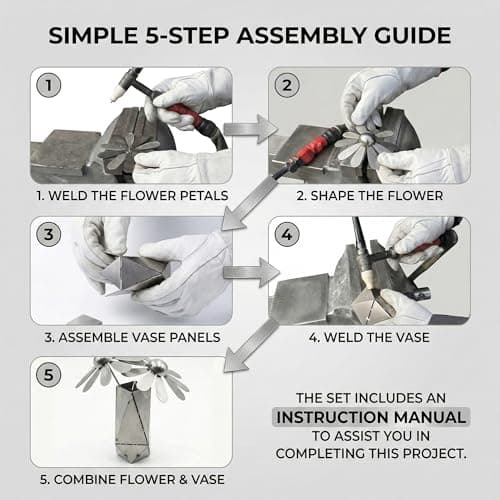 SIMPLE 5-STEP ASSEMBLY GUIDE

1

1. WELD THE FLOWER PETALS

2

2. SHAPE THE FLOWER

3

3. ASSEMBLE VASE PANELS

4

4. WELD THE VASE

5

5. COMBINE FLOWER & VASE

THE SET INCLUDES AN INSTRUCTION MANUAL TO ASSIST YOU IN COMPLETING THIS PROJECT.