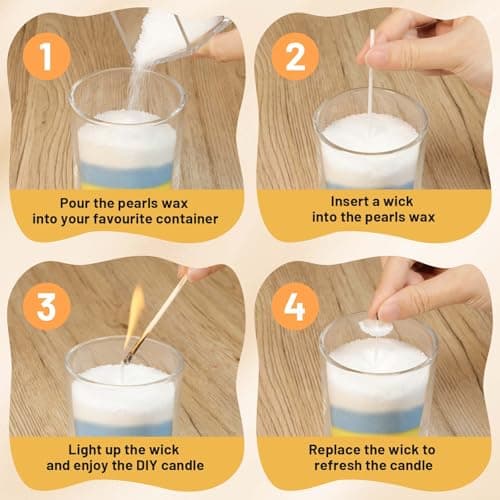 1

Pour the pearls wax into your favourite container

2

Insert a wick into the pearls wax

3

Light up the wick and enjoy the DIY candle

4

Replace the wick to refresh the candle