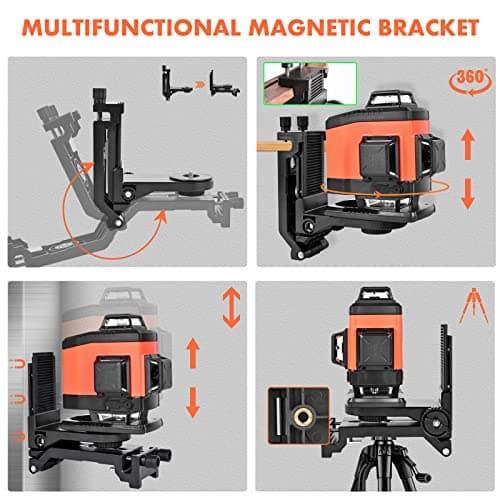 MULTIFUNCTIONAL MAGNETIC BRACKET

360°