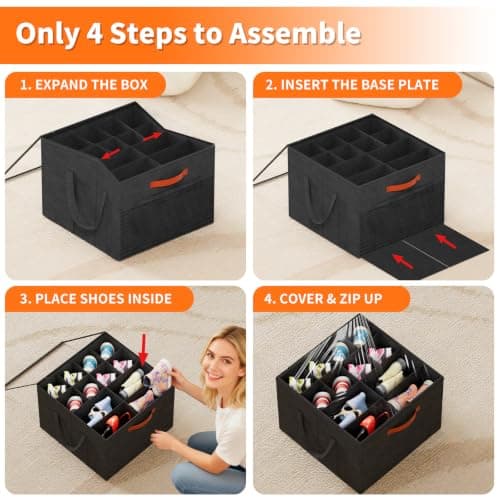 Only 4 Steps to Assemble

1. EXPAND THE BOX

2. INSERT THE BASE PLATE

3. PLACE SHOES INSIDE

4. COVER & ZIP UP