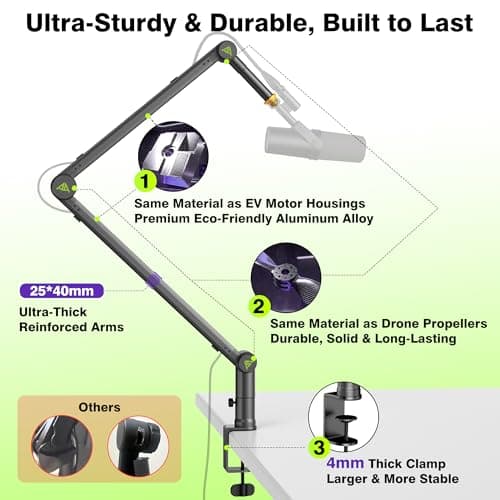 Ultra-Sturdy & Durable, Built to Last

1
Same Material as EV Motor Housings
Premium Eco-Friendly Aluminum Alloy

25*40mm
Ultra-Thick
Reinforced Arms

2
Same Material as Drone Propellers
Durable, Solid & Long-Lasting

Others

3
4mm Thick Clamp
Larger & More Stable