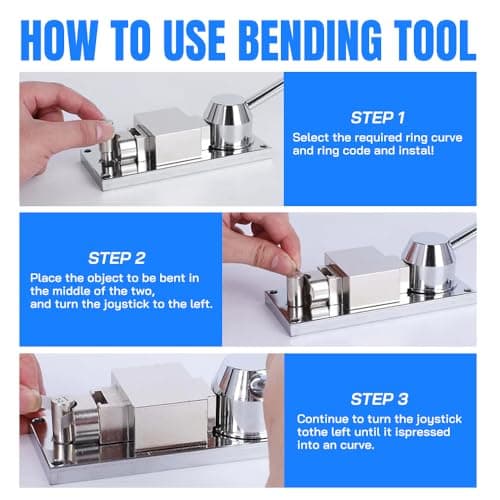 HOW TO USE BENDING TOOL

STEP 1
Select the required ring curve and ring code and instal!

STEP 2
Place the object to be bent in the middle of the two, and turn the joystick to the left.

STEP 3
Continue to turn the joystick tothe left until it ispressed into an curve.