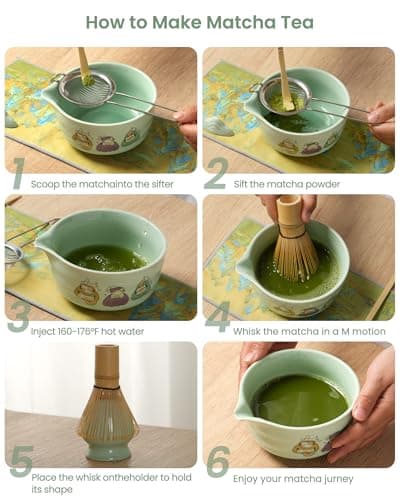 How to Make Matcha Tea

1 Scoop the matchainto the sifter

2 Sift the matcha powder

3 Inject 160-175°F hot water

4 Whisk the matcha in a M motion

5 Place the whisk ontheholder to hold its shape

6 Enjoy your matcha jurney