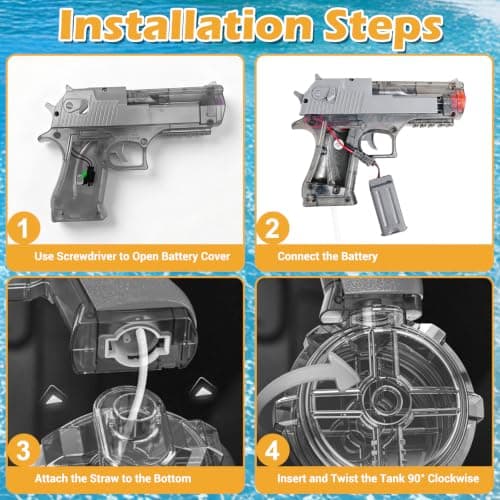 Installation Steps

1

Use Screwdriver to Open Battery Cover

2

Connect the Battery

3

Attach the Straw to the Bottom

4

Insert and Twist the Tank 90° Clockwise