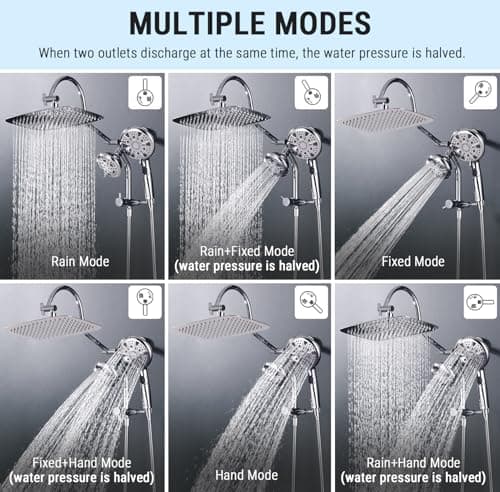 MULTIPLE MODES

When two outlets discharge at the same time, the water pressure is halved.

Rain Mode

Rain+Fixed Mode
(water pressure is halved)

Fixed Mode

Fixed+Hand Mode
(water pressure is halved)

Hand Mode

Rain+Hand Mode
(water pressure is halved)