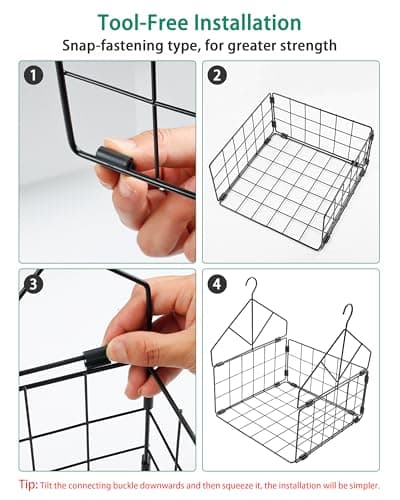 Tool-Free Installation

Snap-fastening type, for greater strength

1

2

3

4

Tip: Tilt the connecting buckle downwards and then squeeze it, the installation will be simpler.