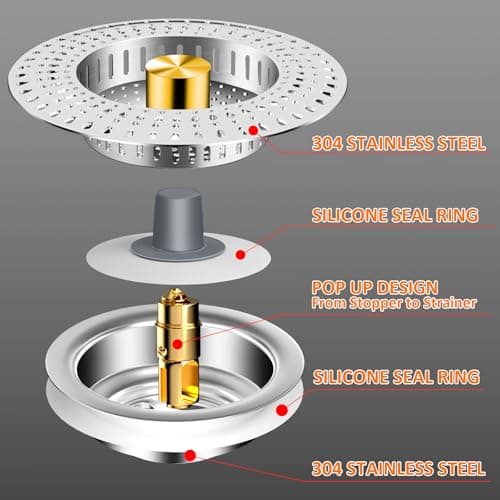 304 STAINLESS STEEL

SILICONE SEAL RING

POP UP DESIGN
From Stopper to Strainer

SILICONE SEAL RING

304 STAINLESS STEEL