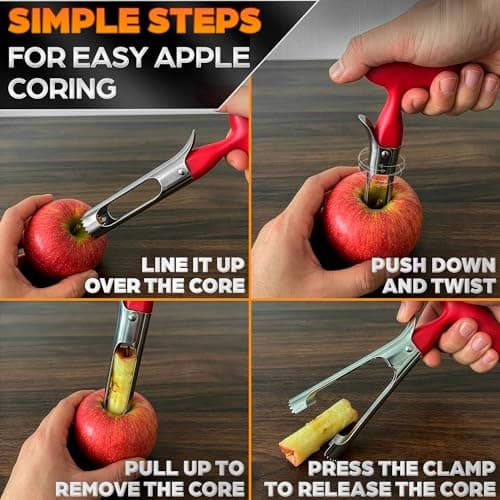 SIMPLE STEPS
FOR EASY APPLE CORING

LINE IT UP OVER THE CORE

PUSH DOWN AND TWIST

PULL UP TO REMOVE THE CORE

PRESS THE CLAMP TO RELEASE THE CORE