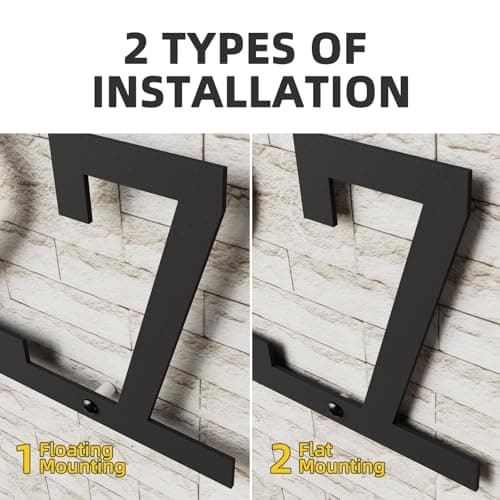 2 TYPES OF INSTALLATION

1 Floating Mounting

2 Flat Mounting