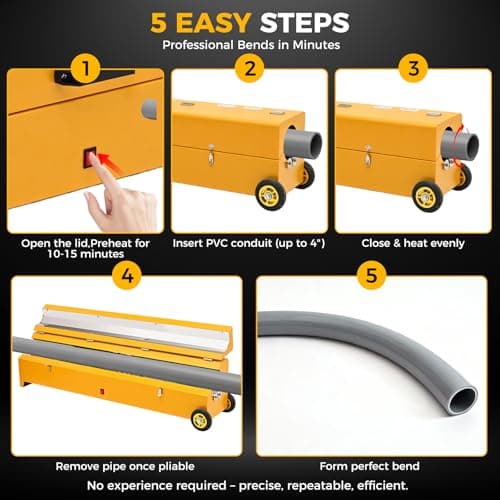 5 EASY STEPS
Professional Bends in Minutes

1
Open the lid,Preheat for 10-15 minutes

2
Insert PVC conduit (up to 4")

3
Close & heat evenly

4
Remove pipe once pliable

5
Form perfect bend

No experience required – precise, repeatable, efficient.