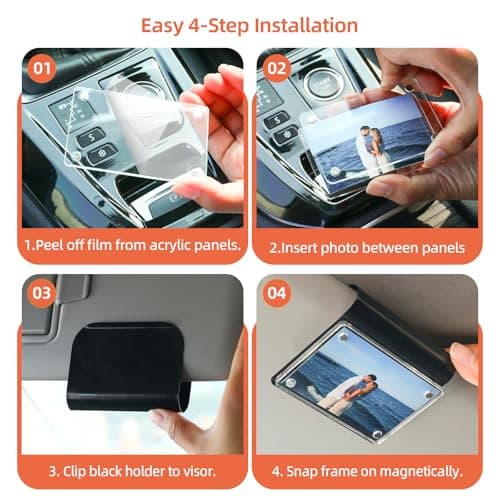 Easy 4-Step Installation

01

1.Peel off film from acrylic panels.

02

START

2.Insert photo between panels

03

3. Clip black holder to visor.

04

4. Snap frame on magnetically.