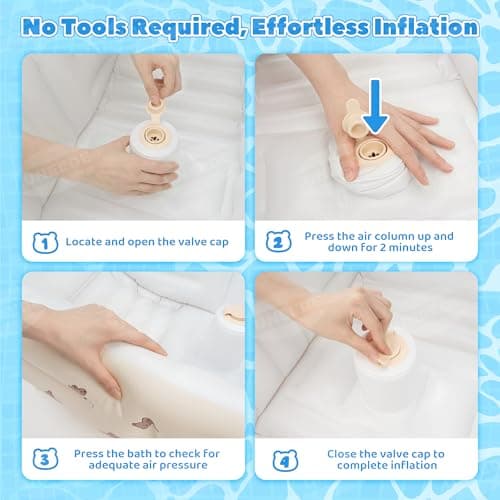 No Tools Required, Effortless Inflation

1 Locate and open the valve cap

2 Press the air column up and down for 2 minutes

3 Press the bath to check for adequate air pressure

4 Close the valve cap to complete inflation