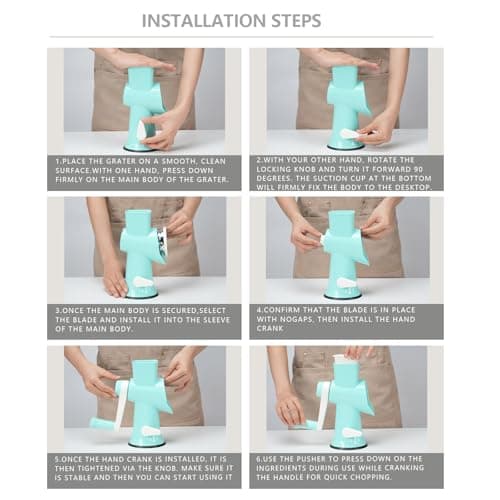 INSTALLATION STEPS

1.PLACE THE GRATER ON A SMOOTH, CLEAN SURFACE.WITH ONE HAND, PRESS DOWN FIRMLY ON THE MAIN BODY OF THE GRATER.

2.WITH YOUR OTHER HAND, ROTATE THE LOCKING KNOB AND TURN IT FORWARD 90 DEGREES. THE SUCTION CUP AT THE BOTTOM WILL FIRMLY FIX THE BODY TO THE DESKTOP.

3.ONCE THE MAIN BODY IS SECURED,SELECT THE BLADE AND INSTALL IT INTO THE SLEEVE OF THE MAIN BODY.

4.CONFIRM THAT THE BLADE IS IN PLACE WITH NOGAPS, THEN INSTALL THE HAND CRANK

5.ONCE THE HAND CRANK IS INSTALLED, IT IS THEN TIGHTENED VIA THE KNOB. MAKE SURE IT IS STABLE AND THEN YOU CAN START USING IT

6.USE THE PUSHER TO PRESS DOWN ON THE INGREDIENTS DURING USE WHILE CRANKING THE HANDLE FOR QUICK CHOPPING.