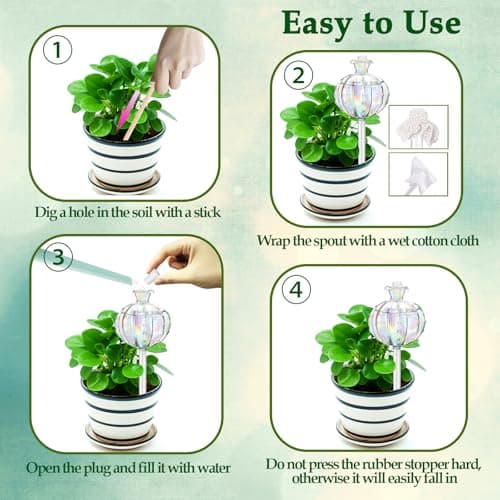 Easy to Use

1

Dig a hole in the soil with a stick

2

Wrap the spout with a wet cotton cloth

3

Open the plug and fill it with water

4

Do not press the rubber stopper hard, otherwise it will easily fall in