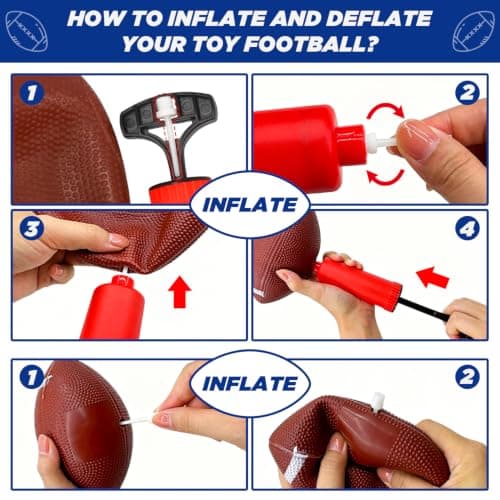 HOW TO INFLATE AND DEFLATE YOUR TOY FOOTBALL?

1

2

INFLATE

3

4

1

INFLATE

2