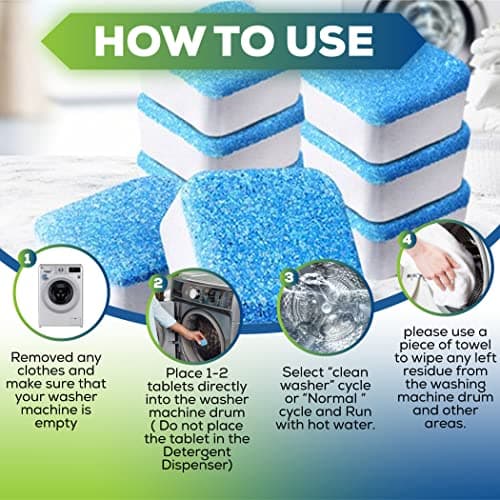 HOW TO USE

1

Removed any clothes and make sure that your washer machine is empty

2

Place 1-2 tablets directly into the washer machine drum ( Do not place the tablet in the Detergent Dispenser)

3

Select "clean washer" cycle or "Normal " cycle and Run with hot water.

4

please use a piece of towel to wipe any left residue from the washing machine drum and other areas.