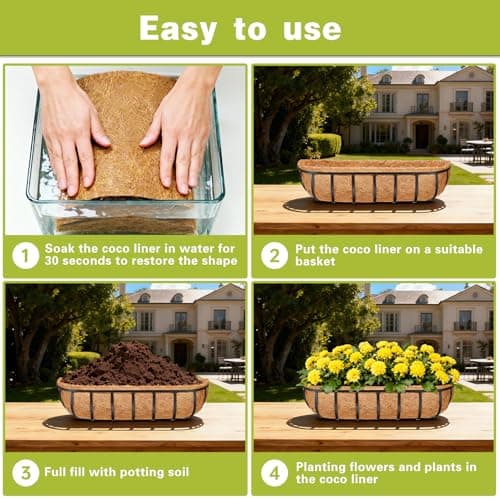 Easy to use

1 Soak the coco liner in water for 30 seconds to restore the shape

2 Put the coco liner on a suitable basket

3 Full fill with potting soil

4 Planting flowers and plants in the coco liner