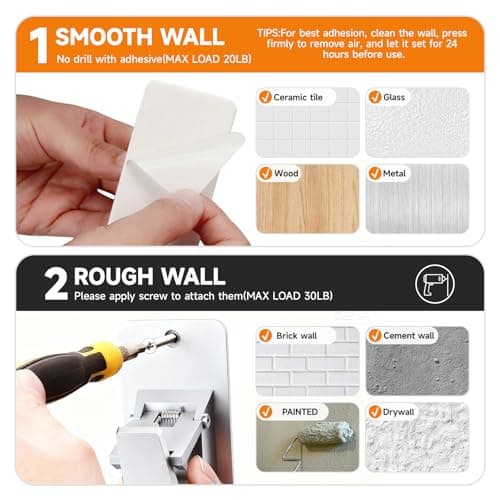 1 SMOOTH WALL
No drill with adhesive(MAX LOAD 20LB)

TIPS:For best adhesion, clean the wall, press firmly to remove air, and let it set for 24 hours before use.

Ceramic tile

Glass

Wood

Metal

2 ROUGH WALL
Please apply screw to attach them(MAX LOAD 30LB)

Brick wall

Cement wall

PAINTED

Drywall