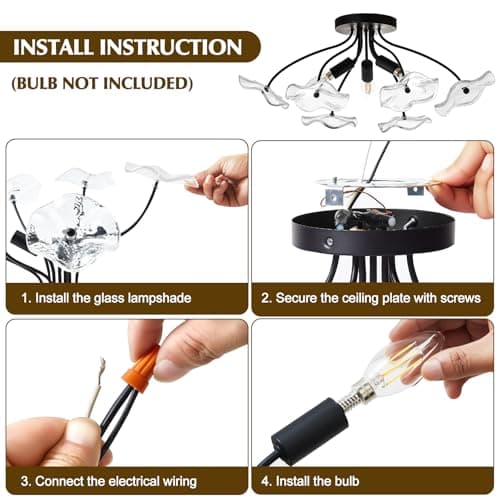 INSTALL INSTRUCTION

(BULB NOT INCLUDED)

1. Install the glass lampshade

2. Secure the ceiling plate with screws

3. Connect the electrical wiring

4. Install the bulb