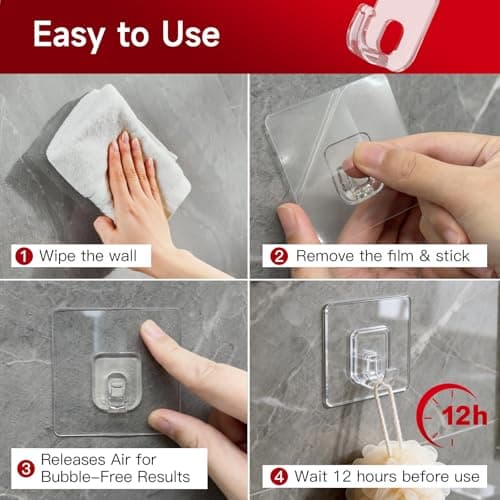 Easy to Use

1 Wipe the wall

2 Remove the film & stick

3 Releases Air for Bubble-Free Results

12h

4 Wait 12 hours before use