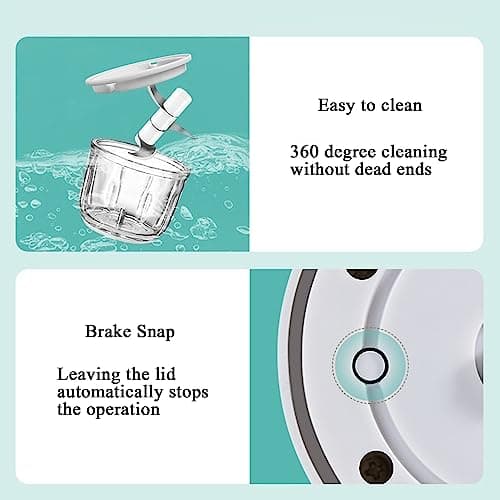 Easy to clean

360 degree cleaning without dead ends

Brake Snap

Leaving the lid automatically stops the operation