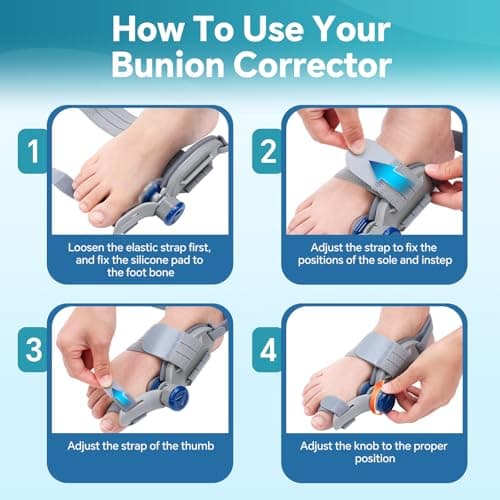 How To Use Your Bunion Corrector

1

Loosen the elastic strap first, and fix the silicone pad to the foot bone

2

Adjust the strap to fix the positions of the sole and instep

3

Adjust the strap of the thumb

4

Adjust the knob to the proper position