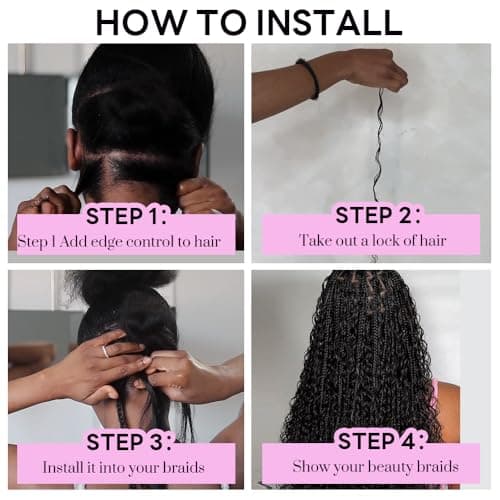 HOW TO INSTALL

STEP 1:
Step 1 Add edge control to hair

STEP 2:
Take out a lock of hair

STEP 3:
Install it into your braids

STEP 4:
Show your beauty braids