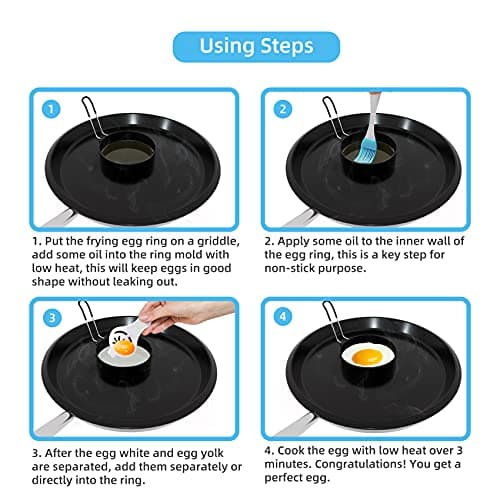 Using Steps

1

1. Put the frying egg ring on a griddle, add some oil into the ring mold with low heat, this will keep eggs in good shape without leaking out.

2

2. Apply some oil to the inner wall of the egg ring, this is a key step for non-stick purpose.

3

3. After the egg white and egg yolk are separated, add them separately or directly into the ring.

4

4. Cook the egg with low heat over 3 minutes. Congratulations! You get a perfect egg.