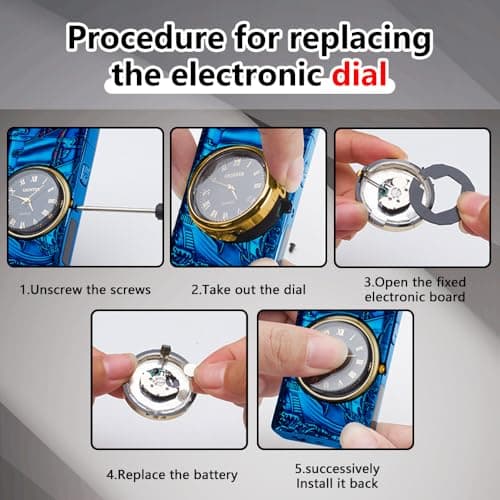 Procedure for replacing the electronic dial

1.Unscrew the screws

2.Take out the dial

3.Open the fixed electronic board

4.Replace the battery

5.successively Install it back