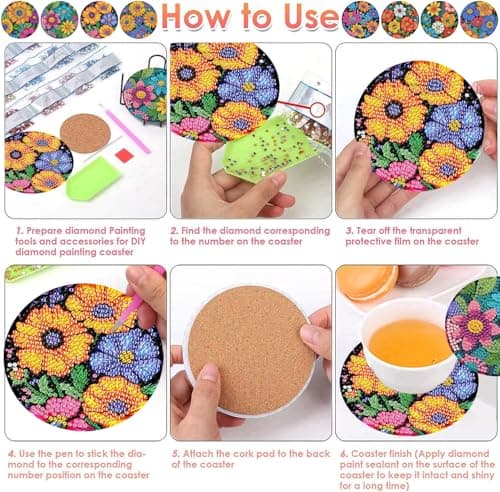 How to Use

1. Prepare diamond Painting tools and accessories for DIY diamond painting coaster

2. Find the diamond corresponding to the number on the coaster

3. Tear off the transparent protective film on the coaster

4. Use the pen to stick the diamond to the corresponding number position on the coaster

5. Attach the cork pad to the back of the coaster

6. Coaster finish (Apply diamond paint sealant on the surface of the coaster to keep it intact and shiny for a long time)