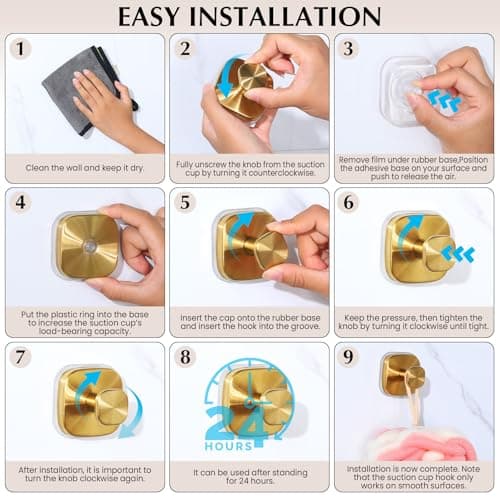 EASY INSTALLATION

1

Clean the wall and keep it dry.

2

Fully unscrew the knob from the suction cup by turning it counterclockwise.

3

Remove film under rubber base,Position the adhesive base on your surface and push to release the air.

4

Put the plastic ring into the base to increase the suction cup's load-bearing capacity.

5

Insert the cap onto the rubber base and insert the hook into the groove.

6

Keep the pressure, then tighten the knob by turning it clockwise until tight.

7

After installation, it is important to turn the knob clockwise again.

8

24 HOURS

It can be used after standing for 24 hours.

9

Installation is now complete. Note that the suction cup hook only works on smooth surfaces.