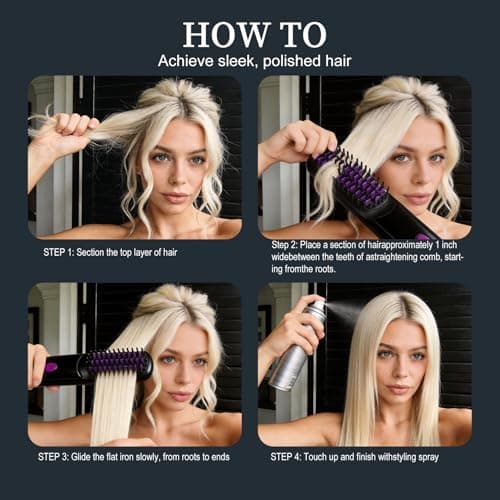 HOW TO
Achieve sleek, polished hair

STEP 1: Section the top layer of hair

Step 2: Place a section of hairapproximately 1 inch widebetween the teeth of astraightening comb, starting fromthe roots.

STEP 3: Glide the flat iron slowly, from roots to ends

STEP 4: Touch up and finish withstyling spray