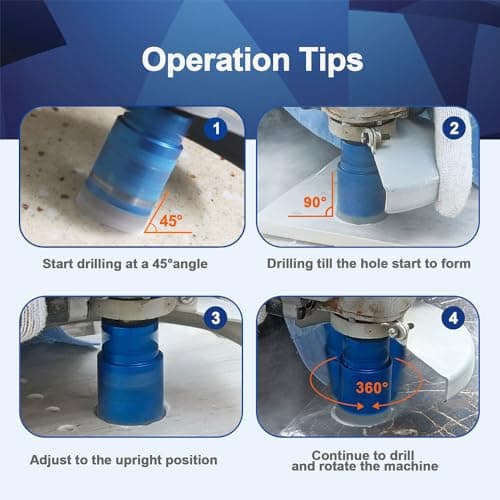 Operation Tips

1

45°

Start drilling at a 45°angle

2

90°

Drilling till the hole start to form

3

Adjust to the upright position

4

360°

Continue to drill and rotate the machine