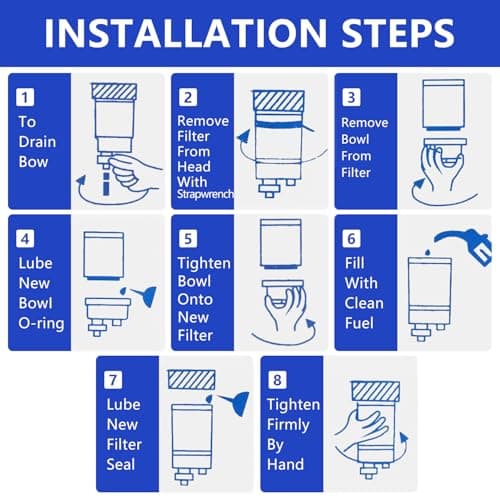 INSTALLATION STEPS

1
To Drain Bow

2
Remove Filter From Head With Strapwrench

3
Remove Bowl From Filter

4
Lube New Bowl O-ring

5
Tighten Bowl Onto New Filter

6
Fill With Clean Fuel

7
Lube New Filter Seal

8
Tighten Firmly By Hand