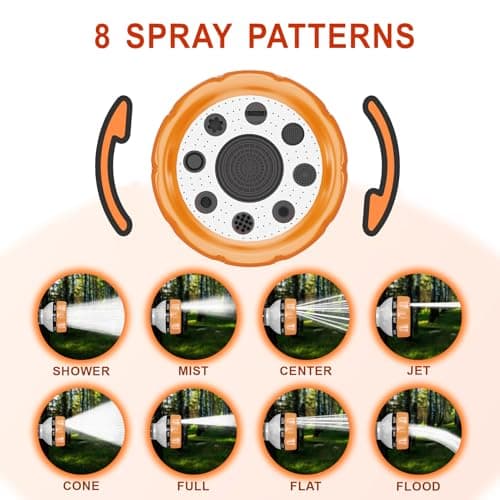 8 SPRAY PATTERNS

SHOWER
MIST
CENTER
JET

CONE
FULL
FLAT
FLOOD