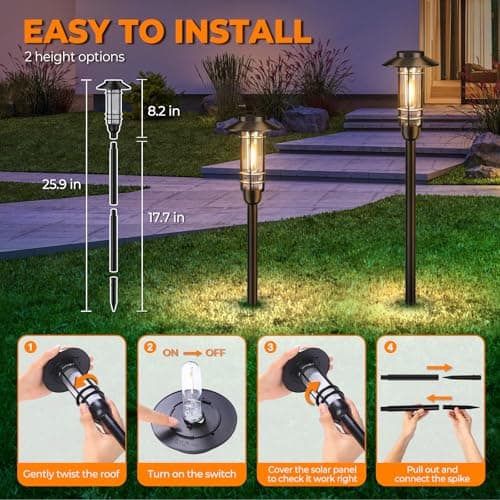 EASY TO INSTALL
2 height options

8.2 in
25.9 in
17.7 in

1
Gently twist the roof

2
ON → OFF
Turn on the switch

3
Cover the solar panel to check it work right

4
Pull out and connect the spike