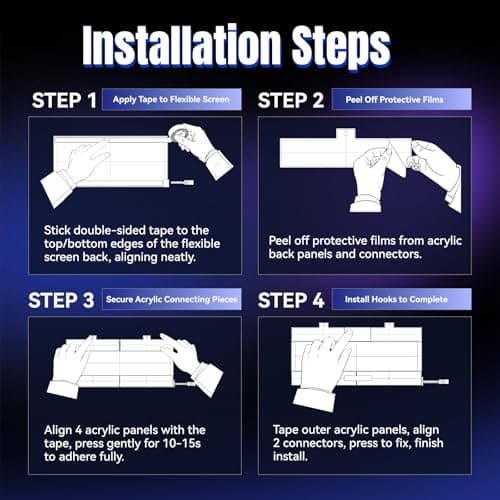 Installation Steps

STEP 1 Apply Tape to Flexible Screen

Stick double-sided tape to the top/bottom edges of the flexible screen back, aligning neatly.

STEP 2 Peel Off Protective Films

Peel off protective films from acrylic back panels and connectors.

STEP 3 Secure Acrylic Connecting Pieces

Align 4 acrylic panels with the tape, press gently for 10-15s to adhere fully.

STEP 4 Install Hooks to Complete

Tape outer acrylic panels, align 2 connectors, press to fix, finish install.