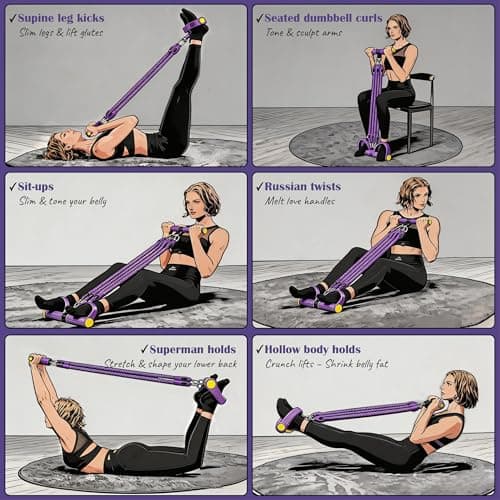 ✓Supine leg kicks
Slim legs & lift glutes

✓Seated dumbbell curls
Tone & sculpt arms

✓Sit-ups
Slim & tone your belly

✓Russian twists
Melt love handles

✓Superman holds
Stretch & shape your lower back

✓Hollow body holds
Crunch lifts - Shrink belly fat