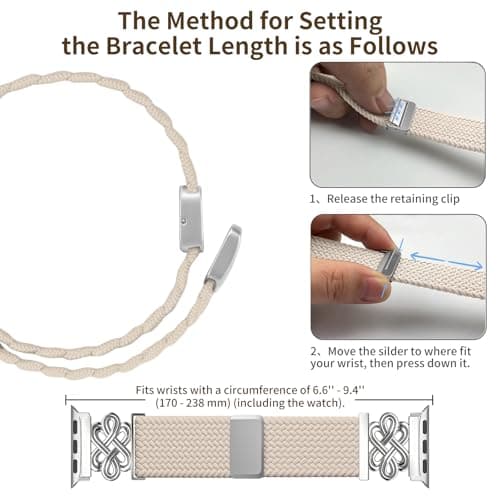 The Method for Setting the Bracelet Length is as Follows

1、Release the retaining clip

2、Move the silder to where fit your wrist, then press down it.

Fits wrists with a circumference of 6.6'' - 9.4'' (170 - 238 mm) (including the watch).