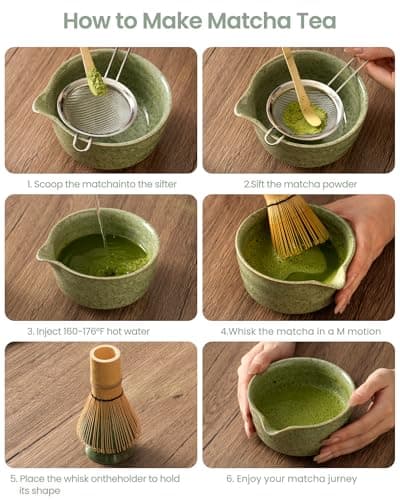 How to Make Matcha Tea

1. Scoop the matchainto the sifter

2.Sift the matcha powder

3. Inject 160-176°F hot water

4.Whisk the matcha in a M motion

5. Place the whisk ontheholder to hold its shape

6. Enjoy your matcha jurney