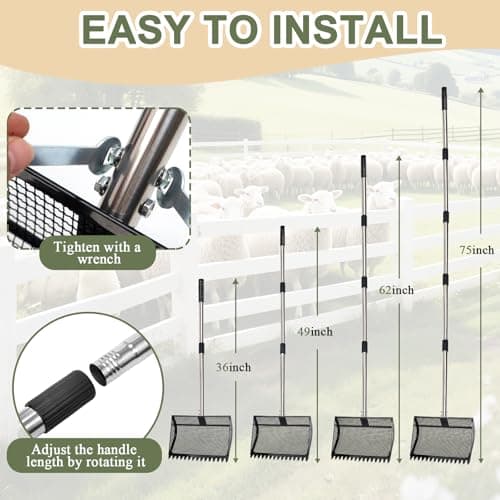 EASY TO INSTALL

Tighten with a wrench

Adjust the handle length by rotating it

36inch

49inch

62inch

75inch