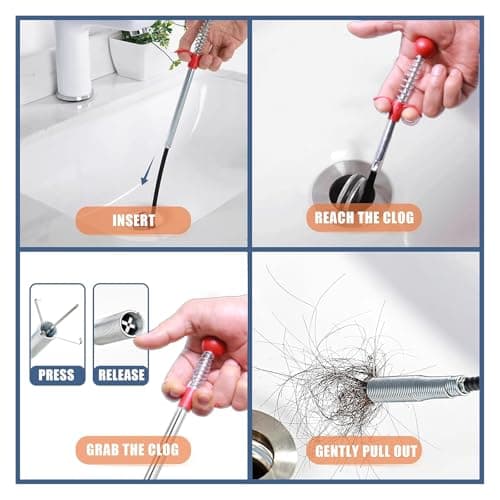 INSERT

REACH THE CLOG

PRESS

RELEASE

GRAB THE CLOG

GENTLY PULL OUT