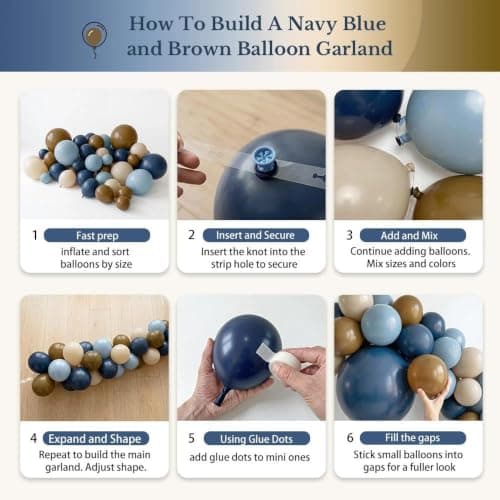 How To Build A Navy Blue and Brown Balloon Garland

1 Fast prep
inflate and sort balloons by size

2 Insert and Secure
Insert the knot into the strip hole to secure

3 Add and Mix
Continue adding balloons. Mix sizes and colors

4 Expand and Shape
Repeat to build the main garland. Adjust shape.

5 Using Glue Dots
add glue dots to mini ones

6 Fill the gaps
Stick small balloons into gaps for a fuller look