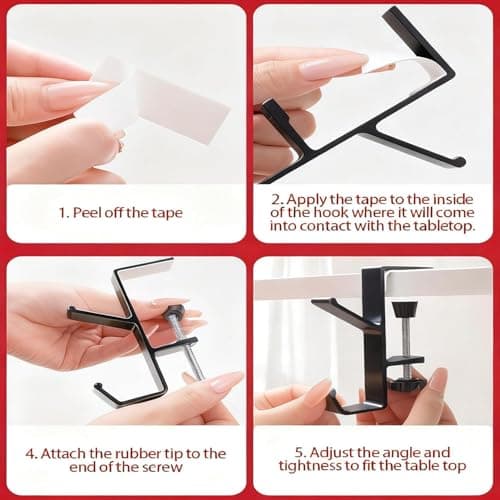 1. Peel off the tape

2. Apply the tape to the inside of the hook where it will come into contact with the tabletop.

4. Attach the rubber tip to the end of the screw

5. Adjust the angle and tightness to fit the table top